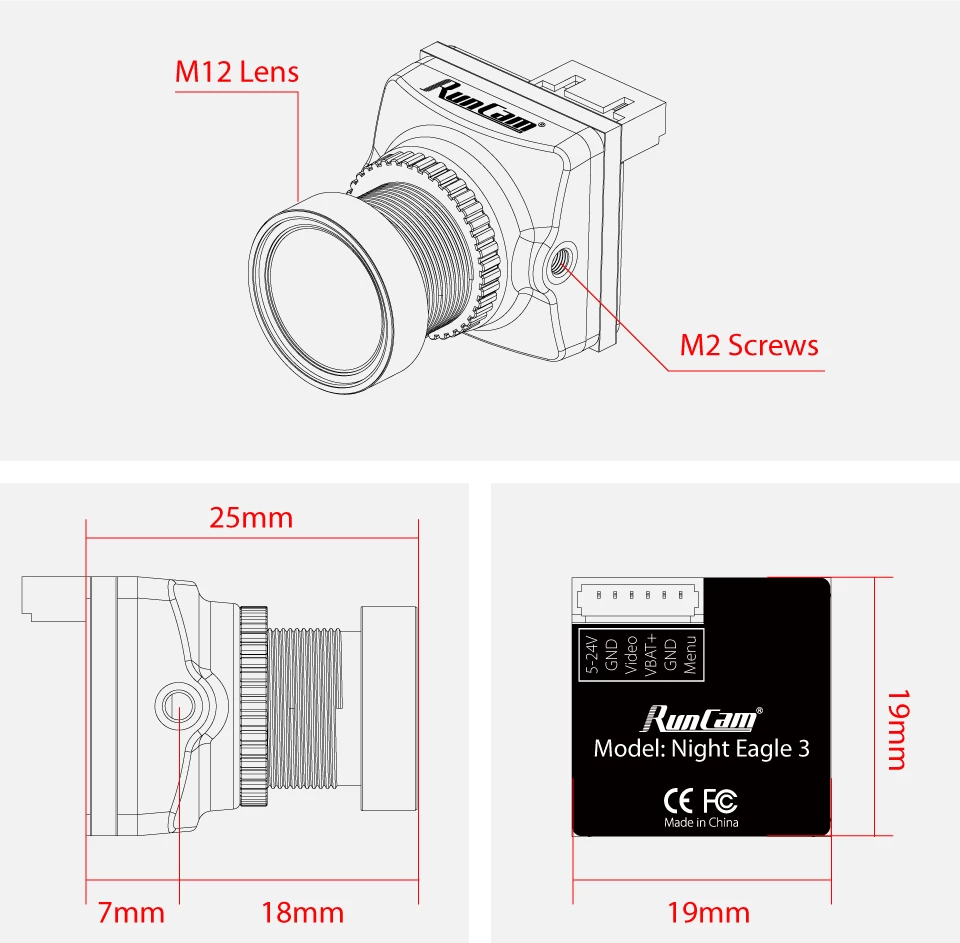 M12 Lens

RunCam®

M2 Screws

25mm

7mm

18mm

5-24V
GND
Video
VBAT+
GND
Menu

RunCam®

Model: Night Eagle 3

CE FC

Made in China

19mm

19mm