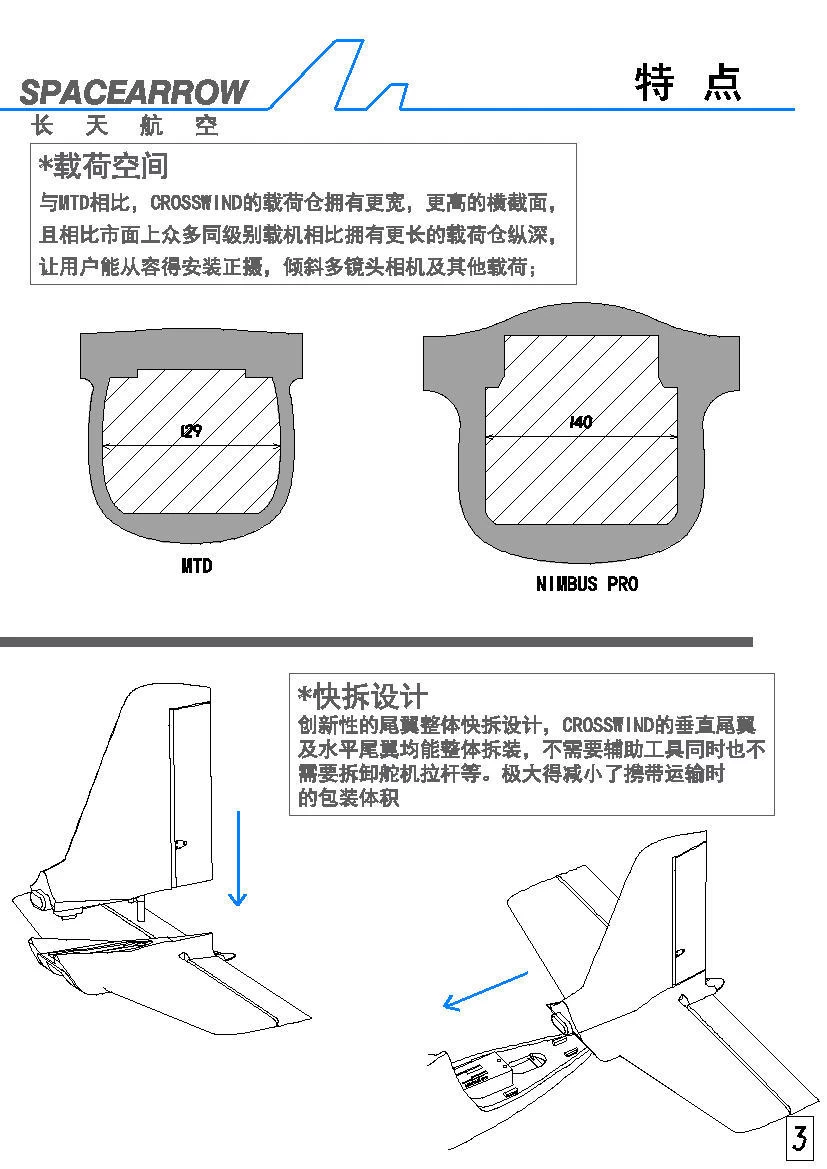 SPACEARROW
长 天 航 空

特 点

*载荷空间
与MTD相比，CROSSWIND的载荷仓拥有更宽，更高的横截面，且相比市面上众多同级别载机相比拥有更长的载荷仓纵深，让用户能从容得安装正摄，倾斜多镜头相机及其他载荷；

129

MTD

140

NIMBUS PRO

*快拆设计
创新性的尾翼整体快拆设计，CROSSWIND的垂直尾翼及水平尾翼均能整体拆装，不需要辅助工具同时也不需要拆卸舵机拉杆等。极大得减小了携带运输时的包装体积

3